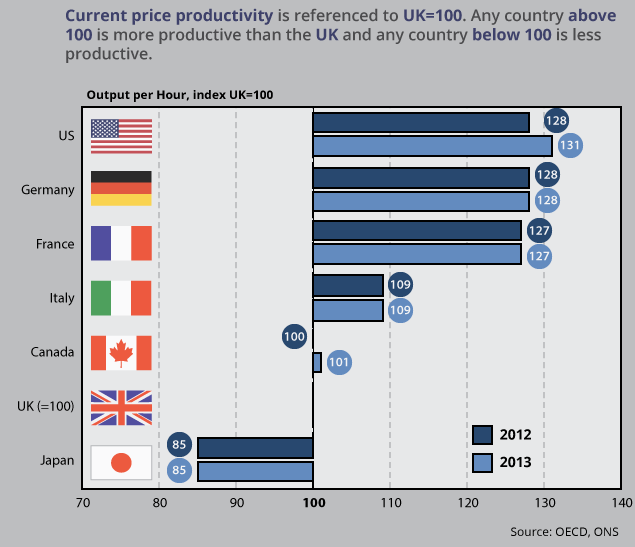 Current price productivity is referenced to UK=100. Any country above 100 is more productive than the UK and any country below 100 is less productive.

Output per Hour, index UK=100

US 128 131
Germany 128 128
France 127 127
Italy 109 109
Canada 100 101
UK (=100)
Japan 85 85

2012
2013

70 80 90 100 110 120 130 140

Source: OECD, ONS